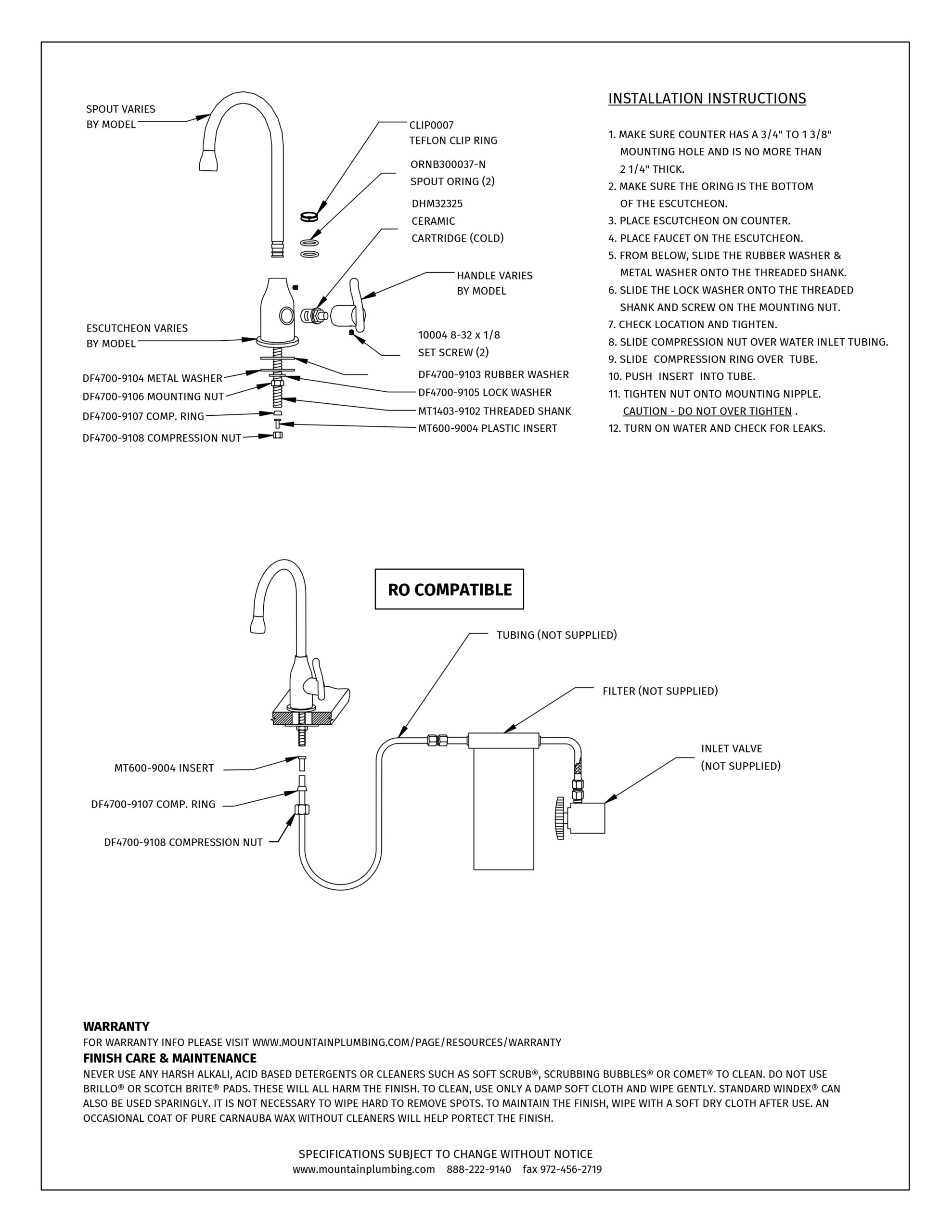 SPOUT VARIES
BY MODEL

CLIP0007
TEFLON CLIP RING

ORNB300037-N
SPOUT ORING (2)

DHM32325
CERAMIC
CARTRIDGE (COLD)

HANDLE VARIES
BY MODEL

ESCUTCHEON VARIES
BY MODEL

10004 8-32 x 1/8
SET SCREW (2)

DF4700-9104 METAL WASHER
DF4700-9106 MOUNTING NUT
DF4700-9107 COMP. RING
DF4700-9108 COMPRESSION NUT

DF4700-9103 RUBBER WASHER
DF4700-9105 LOCK WASHER
MT1403-9102 THREADED SHANK
MT600-9004 PLASTIC INSERT

INSTALLATION INSTRUCTIONS

1. MAKE SURE COUNTER HAS A 3/4" TO 1 3/8" MOUNTING HOLE AND IS NO MORE THAN 2 1/4" THICK.
2. MAKE SURE THE ORING IS THE BOTTOM OF THE ESCUTCHEON.
3. PLACE ESCUTCHEON ON COUNTER.
4. PLACE FAUCET ON THE ESCUTCHEON.
5. FROM BELOW, SLIDE THE RUBBER WASHER & METAL WASHER ONTO THE THREADED SHANK.
6. SLIDE THE LOCK WASHER ONTO THE THREADED SHANK AND SCREW ON THE MOUNTING NUT.
7. CHECK LOCATION AND TIGHTEN.
8. SLIDE COMPRESSION NUT OVER WATER INLET TUBING.
9. SLIDE COMPRESSION RING OVER TUBE.
10. PUSH INSERT INTO TUBE.
11. TIGHTEN NUT ONTO MOUNTING NIPPLE.
CAUTION - DO NOT OVER TIGHTEN .
12. TURN ON WATER AND CHECK FOR LEAKS.

RO COMPATIBLE

TUBING (NOT SUPPLIED)

FILTER (NOT SUPPLIED)

INLET VALVE
(NOT SUPPLIED)

MT600-9004 INSERT

DF4700-9107 COMP. RING

DF4700-9108 COMPRESSION NUT

WARRANTY
FOR WARRANTY INFO PLEASE VISIT WWW.MOUNTAINPLUMBING.COM/PAGE/RESOURCES/WARRANTY
FINISH CARE & MAINTENANCE
NEVER USE ANY HARSH ALKALI, ACID BASED DETERGENTS OR CLEANERS SUCH AS SOFT SCRUB®, SCRUBBING BUBBLES® OR COMET® TO CLEAN. DO NOT USE BRILLO® OR SCOTCH BRITE® PADS. THESE WILL ALL HARM THE FINISH. TO CLEAN, USE ONLY A DAMP SOFT CLOTH AND WIPE GENTLY. STANDARD WINDEX® CAN ALSO BE USED SPARINGLY. IT IS NOT NECESSARY TO WIPE HARD TO REMOVE SPOTS. TO MAINTAIN THE FINISH, WIPE WITH A SOFT DRY CLOTH AFTER USE. AN OCCASIONAL COAT OF PURE CARNAUBA WAX WITHOUT CLEANERS WILL HELP PORTECT THE FINISH.

SPECIFICATIONS SUBJECT TO CHANGE WITHOUT NOTICE
www.mountainplumbing.com 888-222-9140 fax 972-456-2719